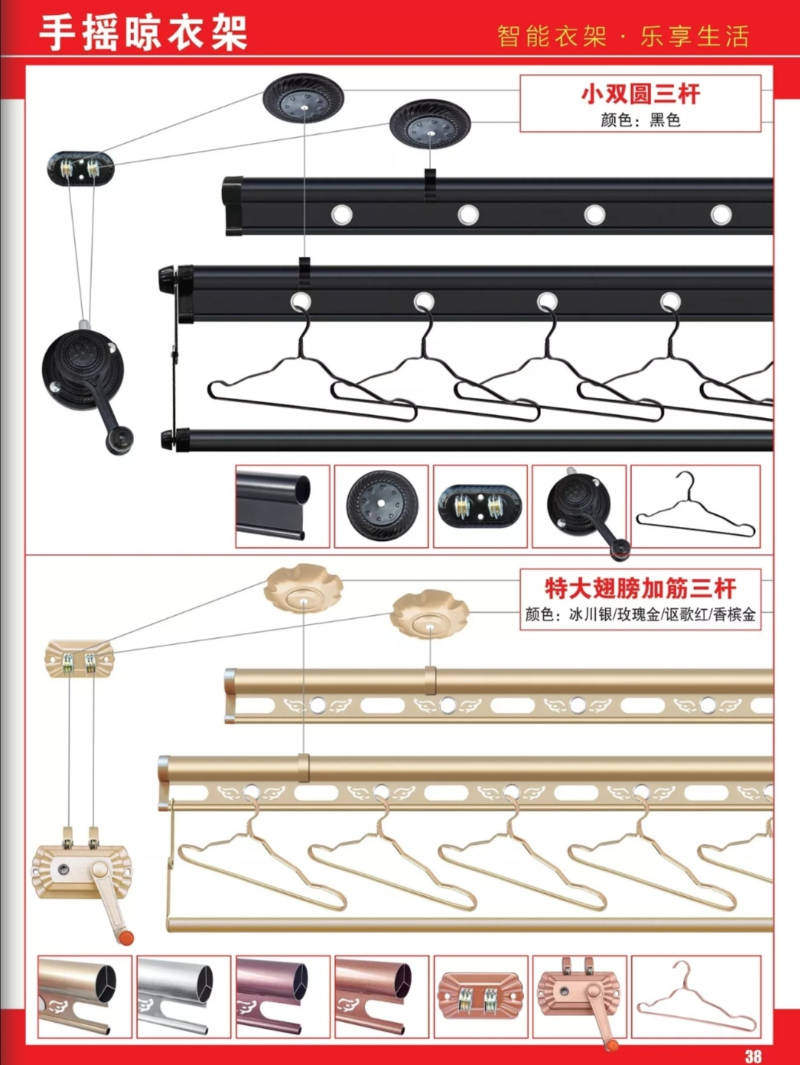 手摇晾衣架

智能衣架 · 乐享生活

小双圆三杆
颜色：黑色

特大翅膀加筋三杆
颜色：冰川银/玫瑰金/讴歌红/香槟金

38