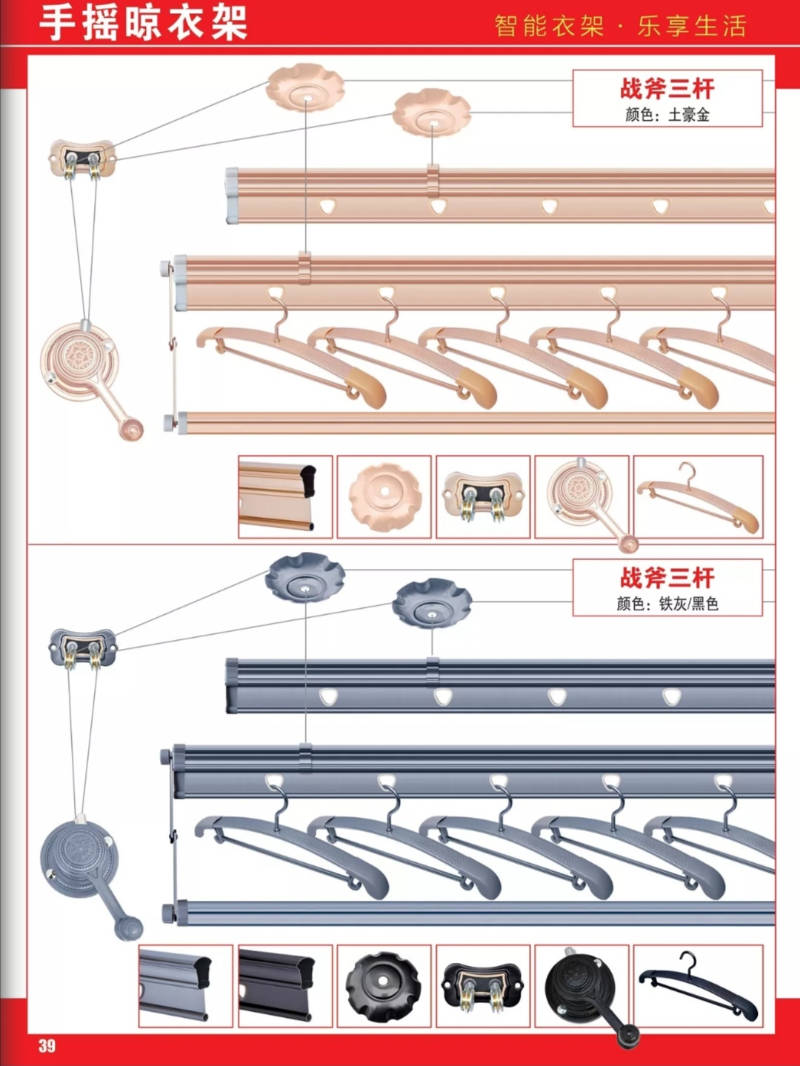 手摇晾衣架

智能衣架 · 乐享生活

战斧三杆
颜色：土豪金

战斧三杆
颜色：铁灰/黑色

39