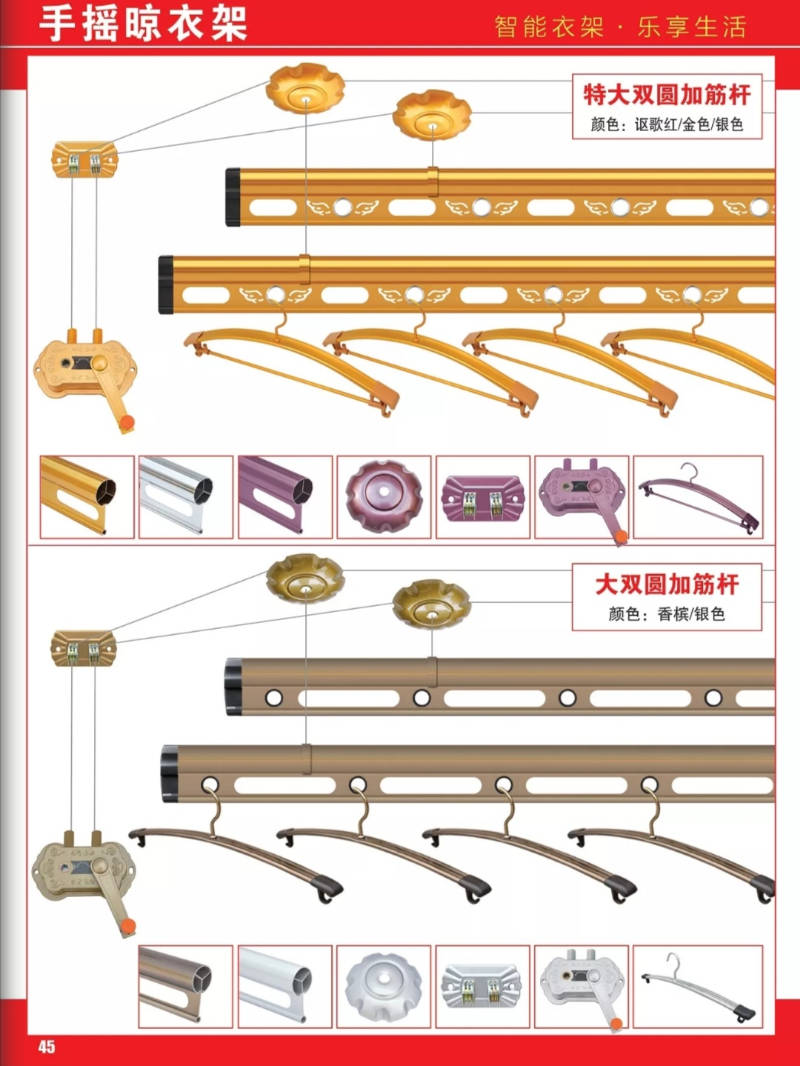 手摇晾衣架

智能衣架 · 乐享生活

特大双圆加筋杆
颜色：讴歌红/金色/银色

大双圆加筋杆
颜色：香槟/银色

45